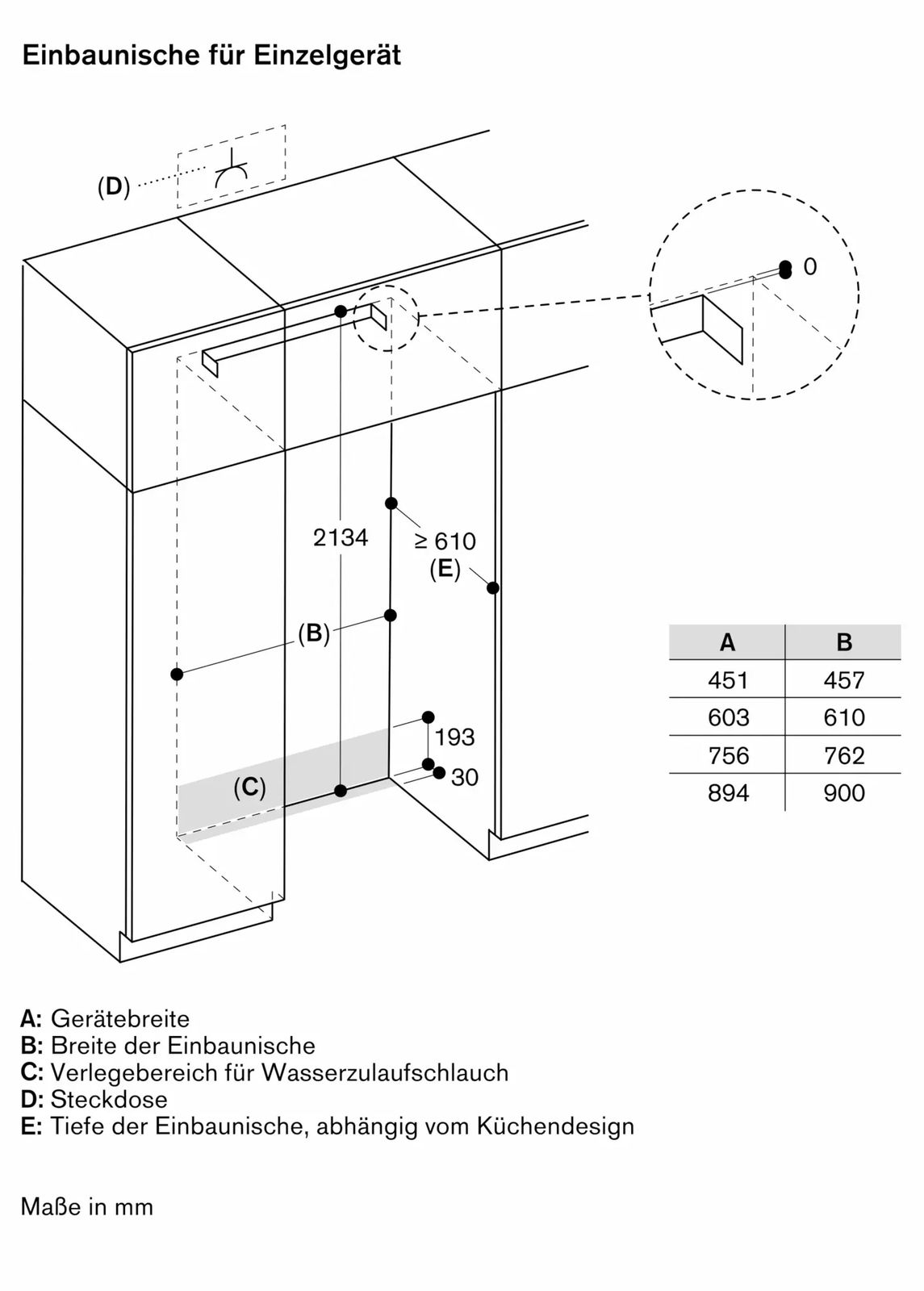 Einbaunische für Einzelgerät

(D)

0

2134

≥ 610

(E)

(B)

193

30

(C)

| A | B |
|---|---|
| 451 | 457 |
| 603 | 610 |
| 756 | 762 |
| 894 | 900 |

A: Gerätebreite
B: Breite der Einbaunische
C: Verlegebereich für Wasserzulaufschlauch
D: Steckdose
E: Tiefe der Einbaunische, abhängig vom Küchendesign

Maße in mm