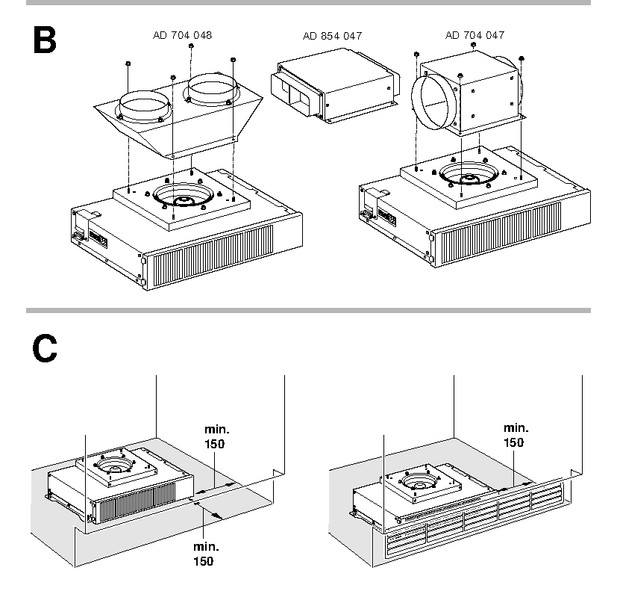 B

AD 704 048

AD 854 047

AD 704 047

C

min.
150

min.
150

min.
150