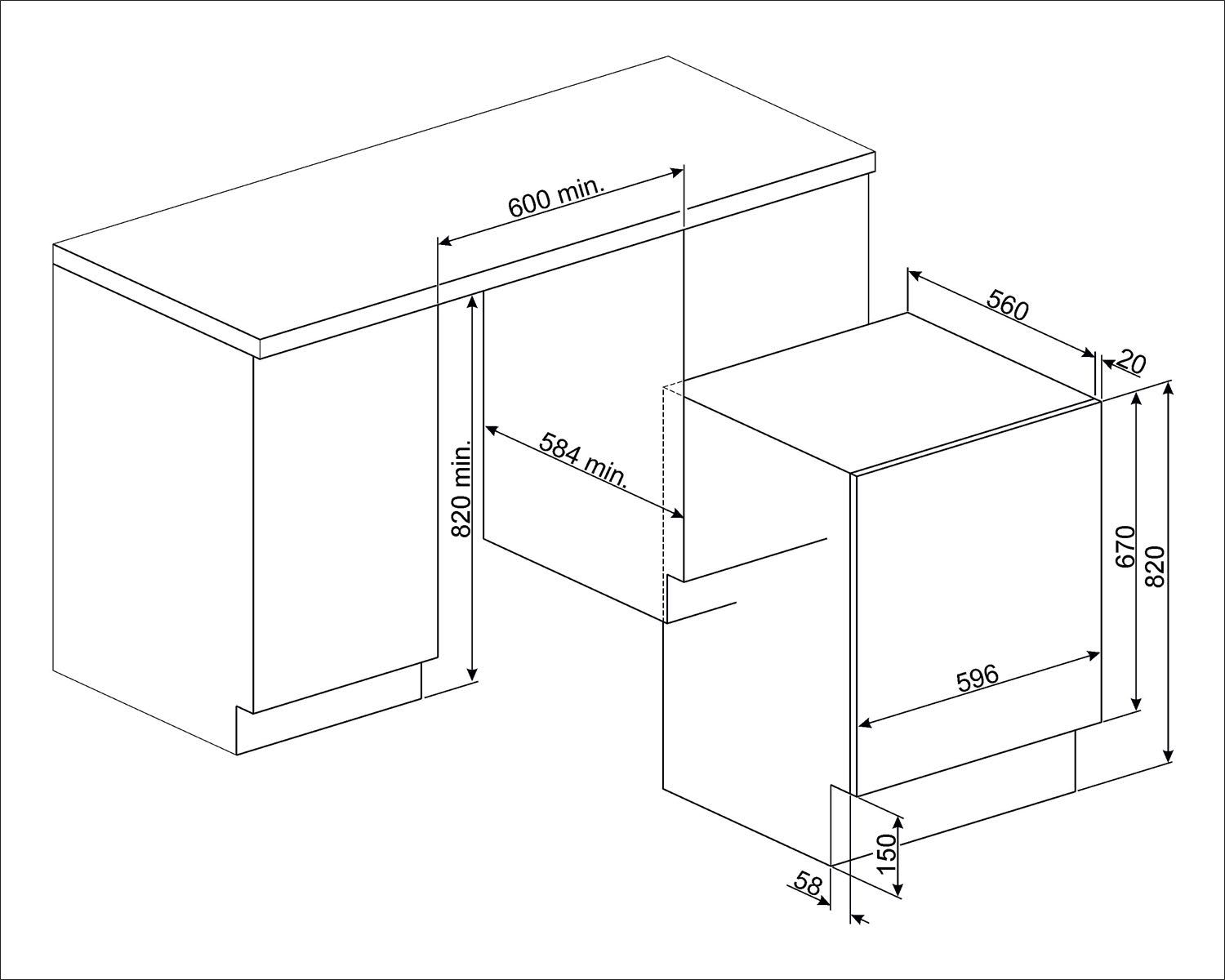 600 min.
820 min.
584 min.
560
20
670
820
596
150
58