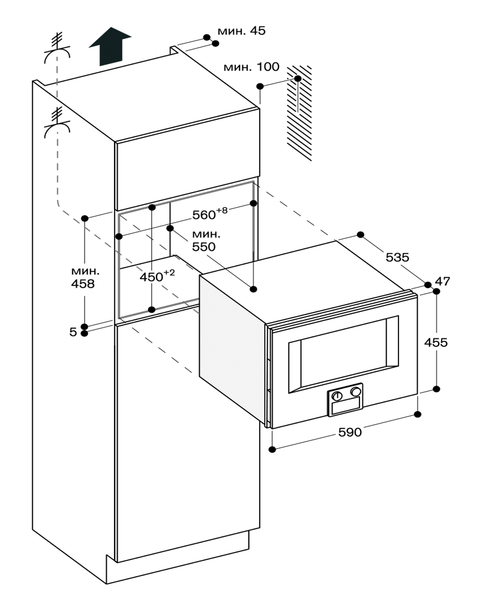 мин. 45

мин. 100

$560^{+8}$

мин. 550

мин. 458

$450^{+2}$

5

535

47

455

590