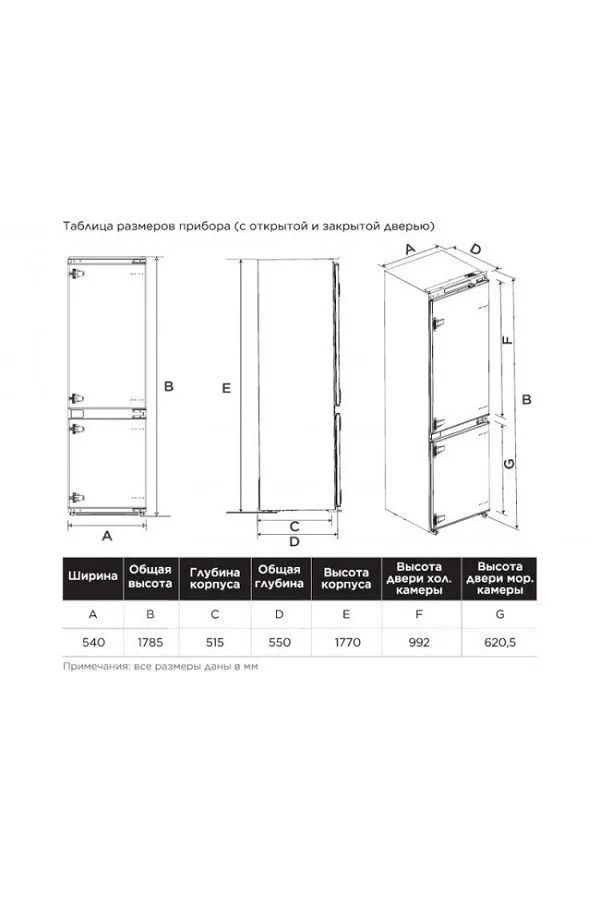 Таблица размеров прибора (с открытой и закрытой дверью)

B

A

E

C

D

A

D

F

B

G

| Ширина | Общая высота | Глубина корпуса | Общая глубина | Высота корпуса | Высота двери хол. камеры | Высота двери мор. камеры |
|---|---|---|---|---|---|---|
| A | B | C | D | E | F | G |
| 540 | 1785 | 515 | 550 | 1770 | 992 | 620,5 |

Примечания: все размеры даны в мм