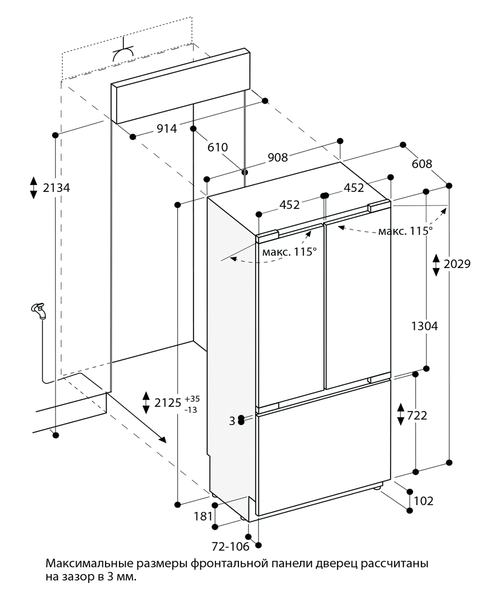 914

610

908

608

2134

452

452

макс. 115°

макс. 115°

2029

1304

2125 $^{+35}_{-13}$

3

722

102

181

72-106

Максимальные размеры фронтальной панели дверец рассчитаны на зазор в 3 мм.